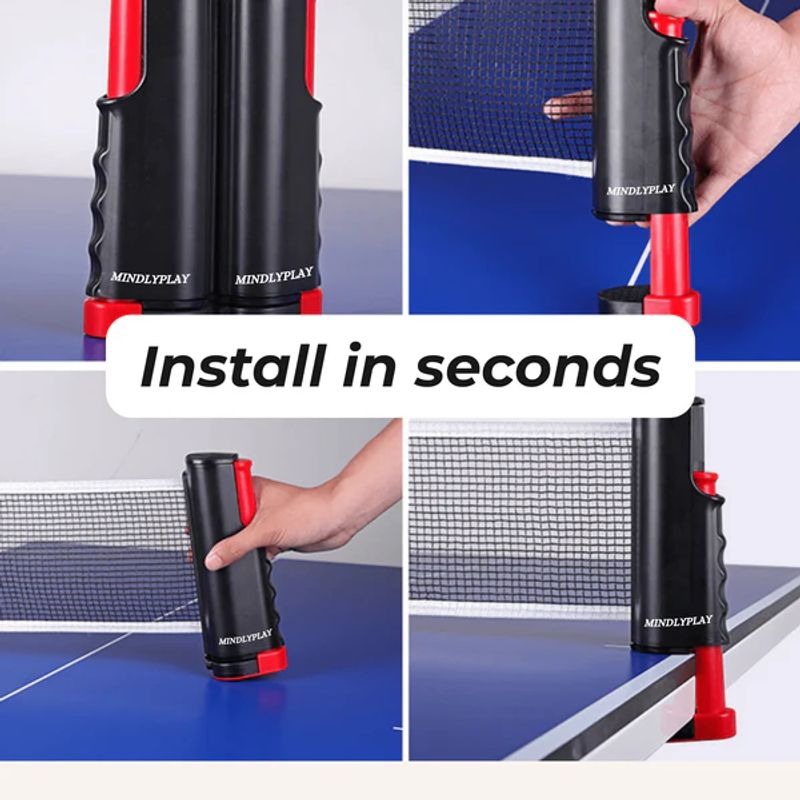 MINDLYPLAY MINDLYPLAY

MINDLYPLAY

Install in seconds

MINDLYPLAY

MINDLYPLAY